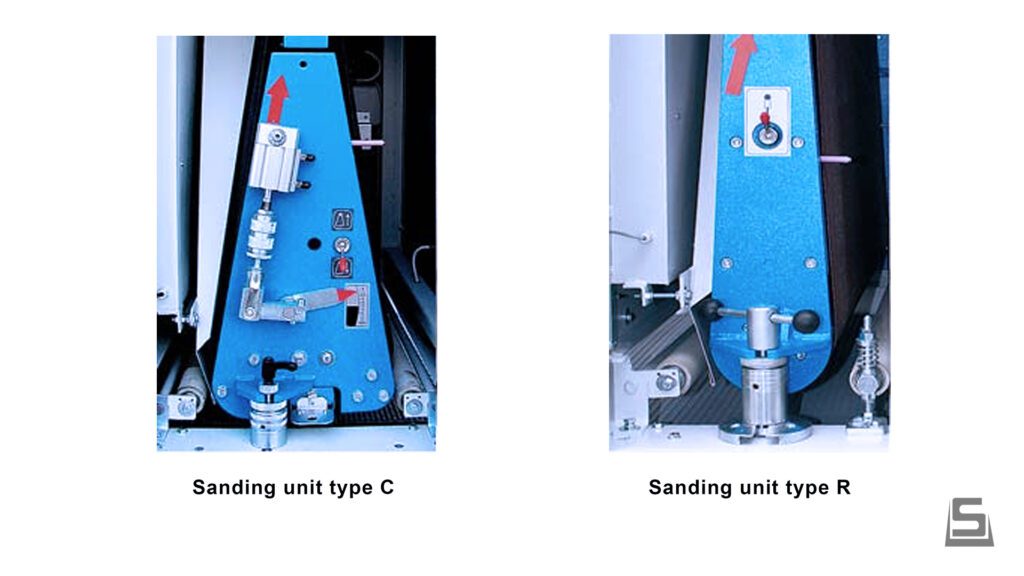 Sanding unit type C

Sanding unit type R